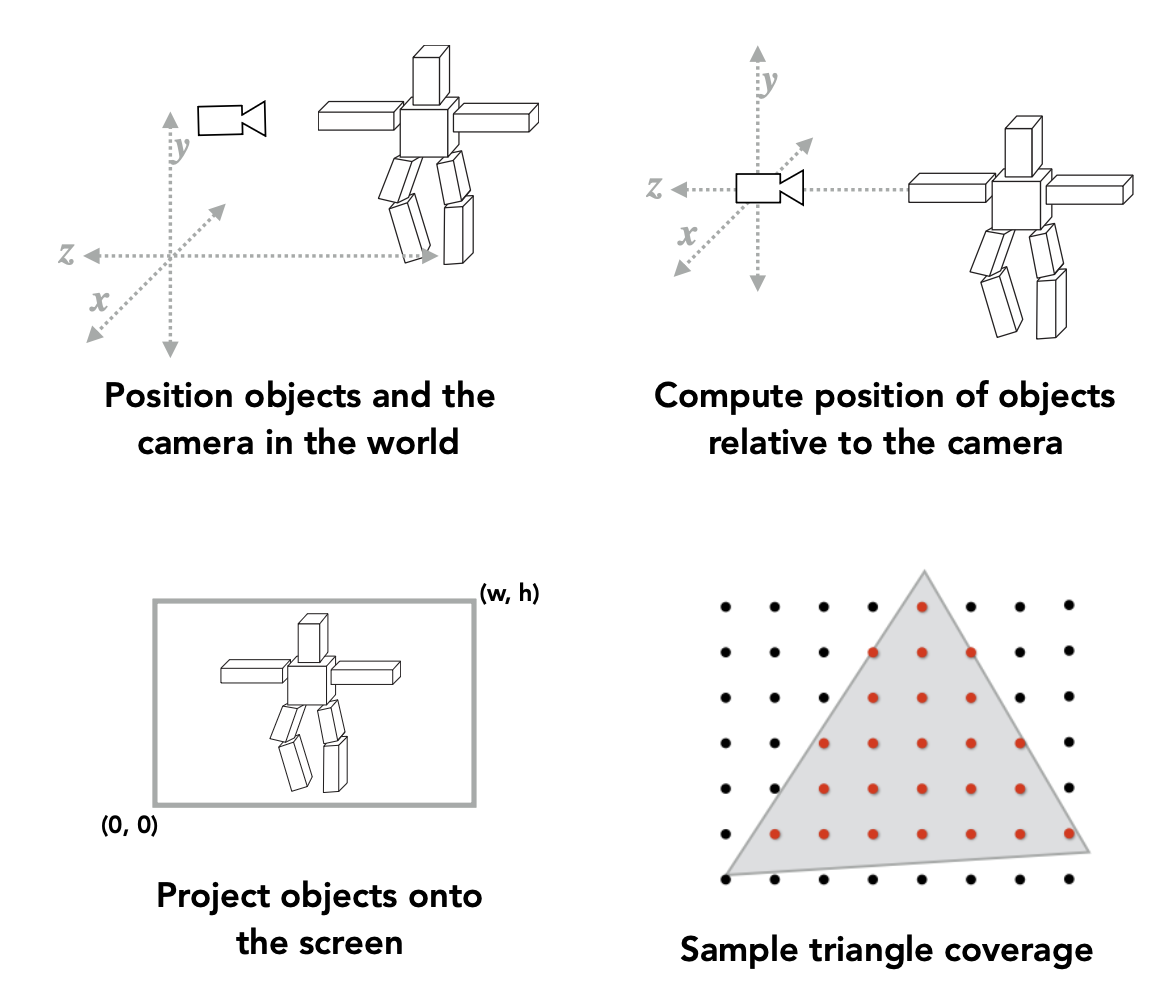 $y$
$z$
$x$

Position objects and the camera in the world

$y$
$z$
$x$

Compute position of objects relative to the camera

(w, h)
(0, 0)

Project objects onto the screen

Sample triangle coverage